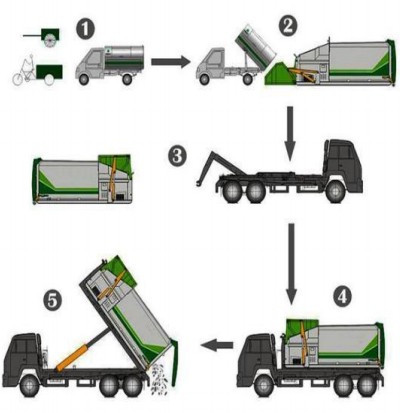 1

2

3

4

5